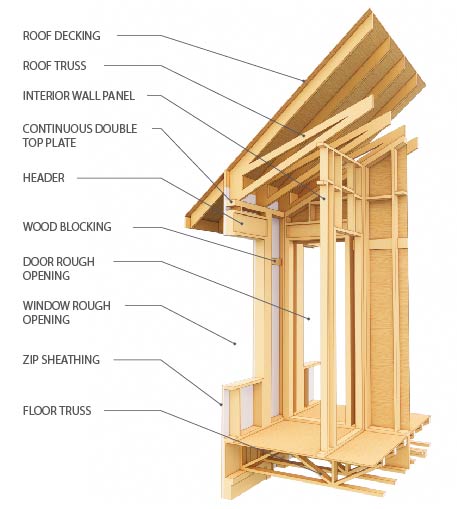 ROOF DECKING
ROOF TRUSS
INTERIOR WALL PANEL
CONTINUOUS DOUBLE TOP PLATE
HEADER
WOOD BLOCKING
DOOR ROUGH OPENING
WINDOW ROUGH OPENING
ZIP SHEATHING
FLOOR TRUSS